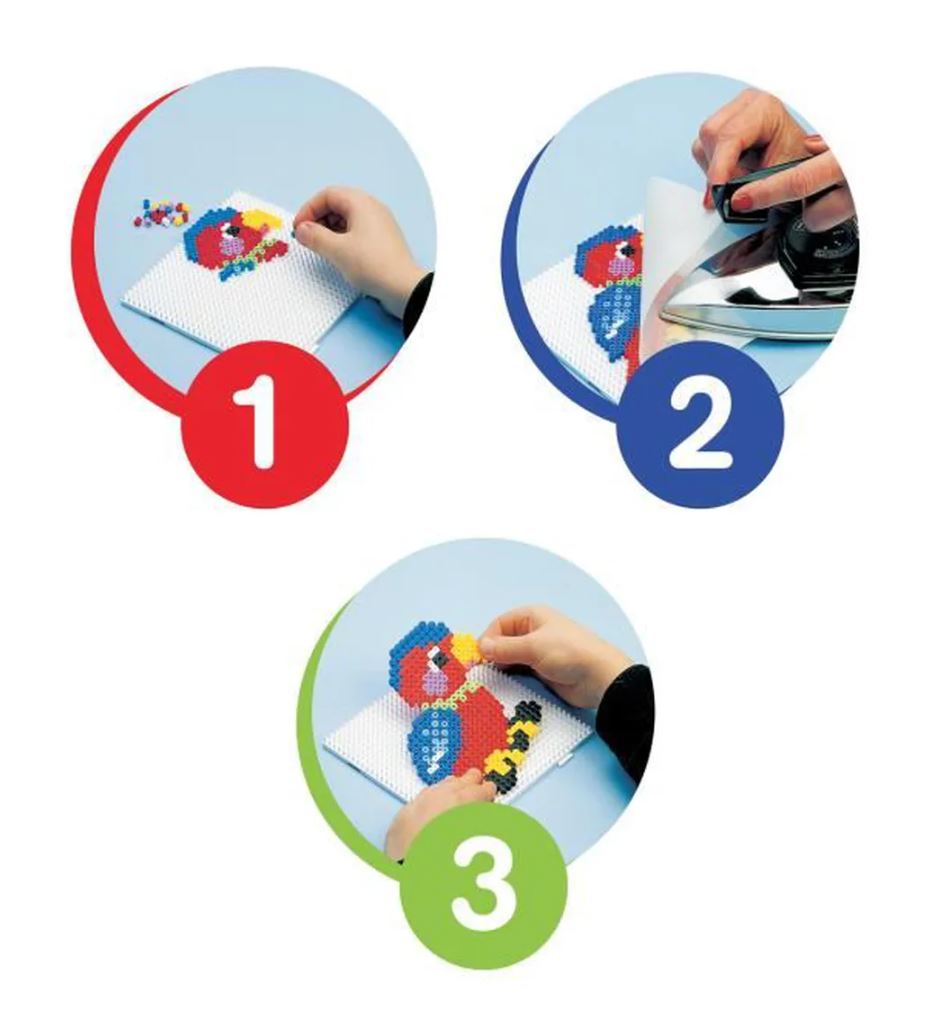 1

2

3